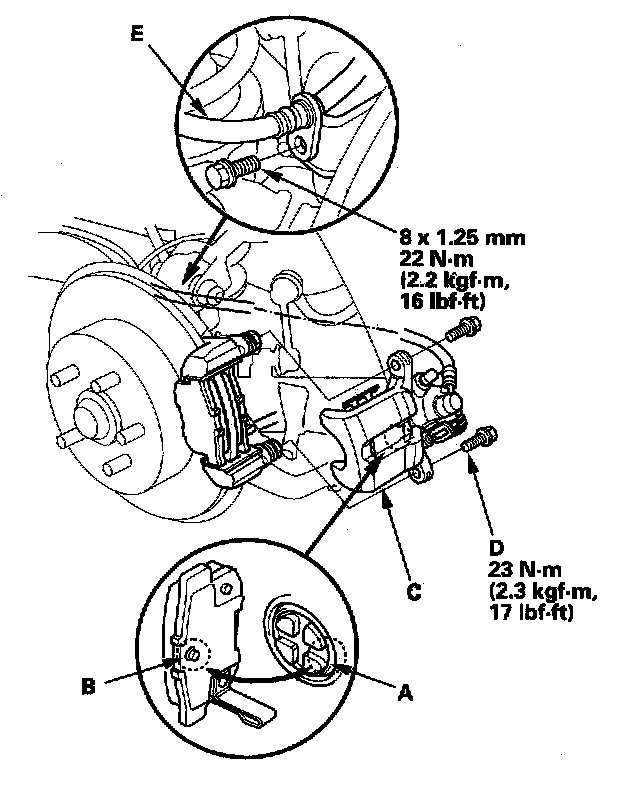 E

8 x 1.25 mm
22 N·m
(2.2 kgf·m,
16 lbf·ft)

D
23 N·m
(2.3 kgf·m,
17 lbf·ft)

C

B

A