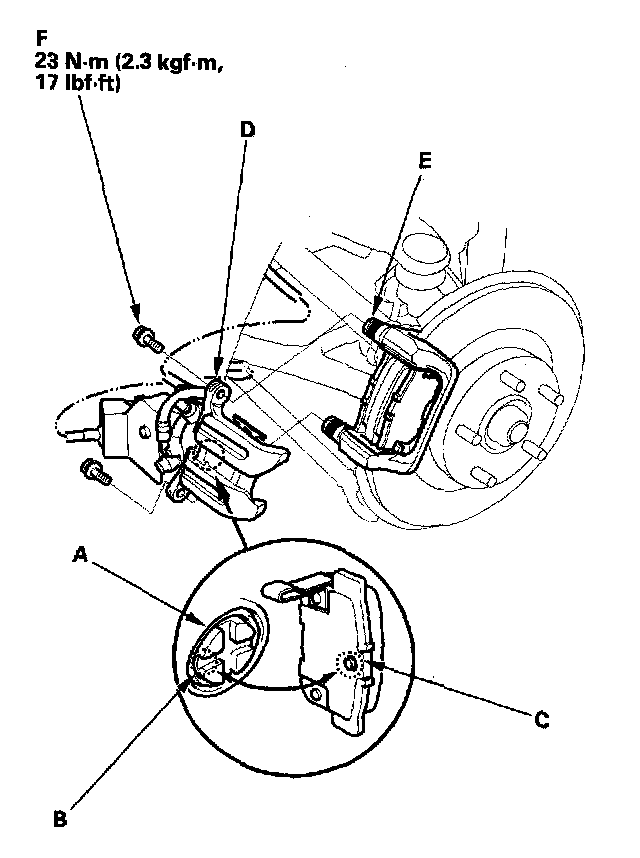 F
23 N·m (2.3 kgf·m, 17 lbf·ft)

D

E

A

C

B