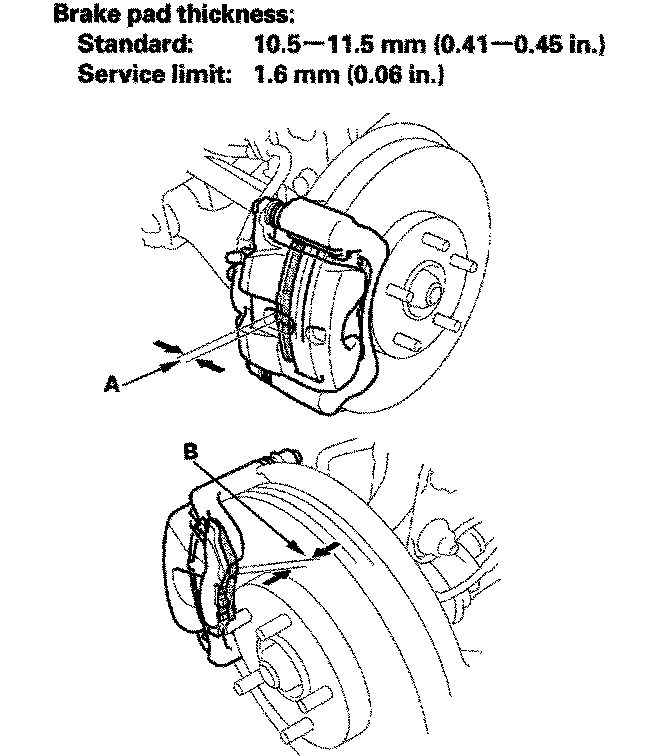 Brake pad thickness:
Standard: 10.5—11.5 mm (0.41—0.45 in.)
Service limit: 1.6 mm (0.06 in.)

A

B