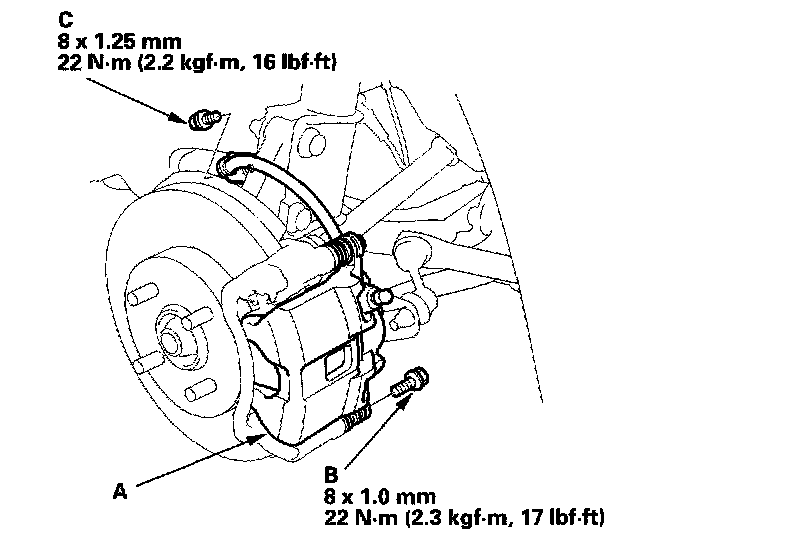 C
8 x 1.25 mm
22 N·m (2.2 kgf·m, 16 lbf·ft)

A

B
8 x 1.0 mm
22 N·m (2.3 kgf·m, 17 lbf·ft)