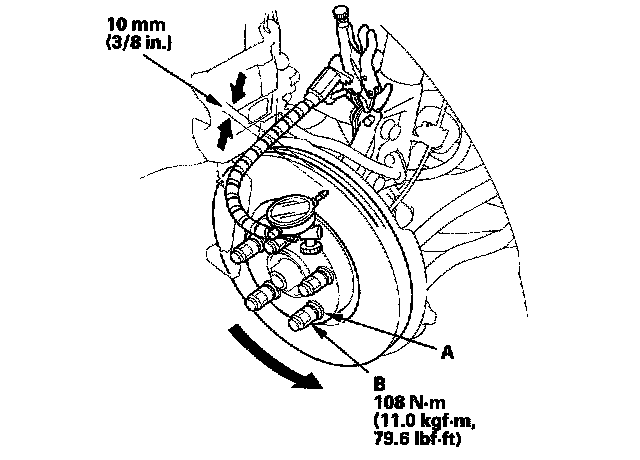 10 mm
(3/8 in.)

A

B
108 N·m
(11.0 kgf·m,
79.6 lbf·ft)