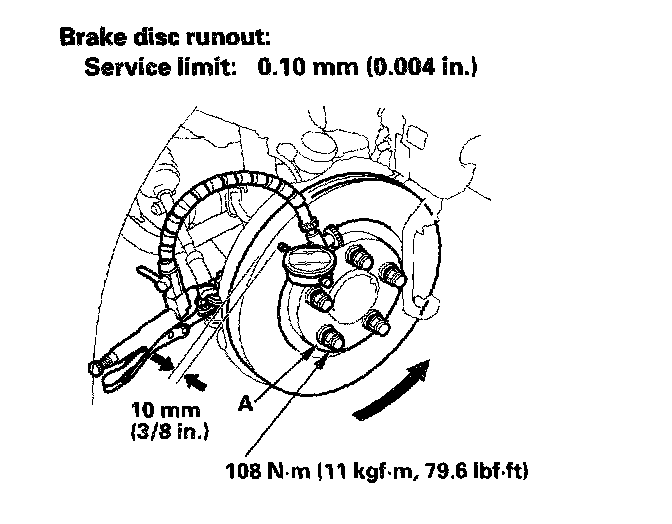 Brake disc runout:
Service limit: 0.10 mm (0.004 in.)

10 mm
(3/8 in.)

A

108 N·m (11 kgf·m, 79.6 lbf·ft)