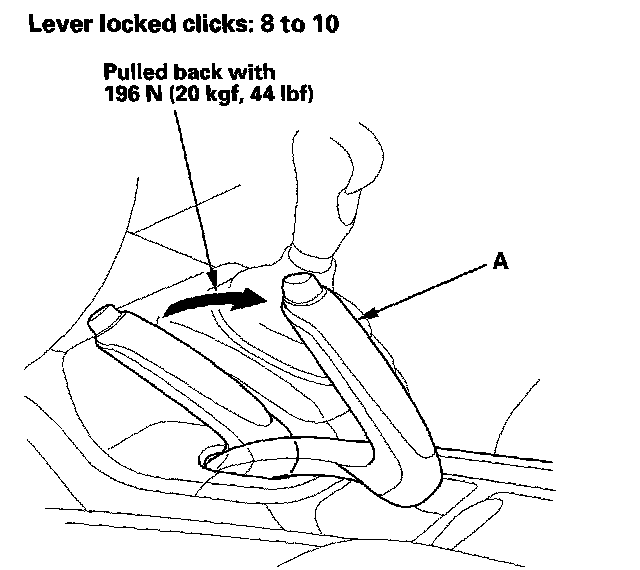 Lever locked clicks: 8 to 10

Pulled back with
196 N (20 kgf, 44 lbf)

A