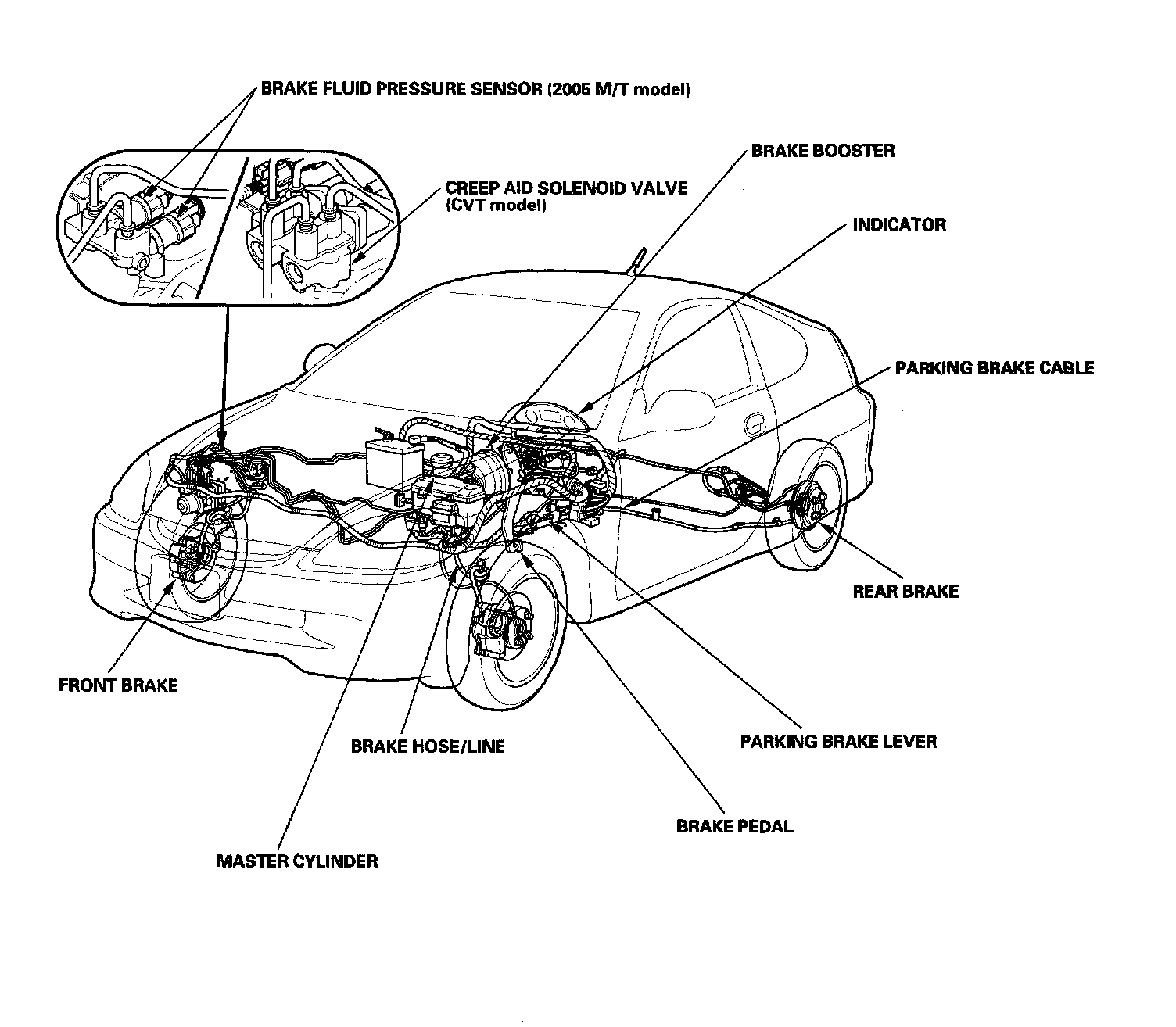 BRAKE FLUID PRESSURE SENSOR (2005 M/T model)

BRAKE BOOSTER

CREEP AID SOLENOID VALVE (CVT model)

INDICATOR

PARKING BRAKE CABLE

REAR BRAKE

FRONT BRAKE

BRAKE HOSE/LINE

PARKING BRAKE LEVER

BRAKE PEDAL

MASTER CYLINDER