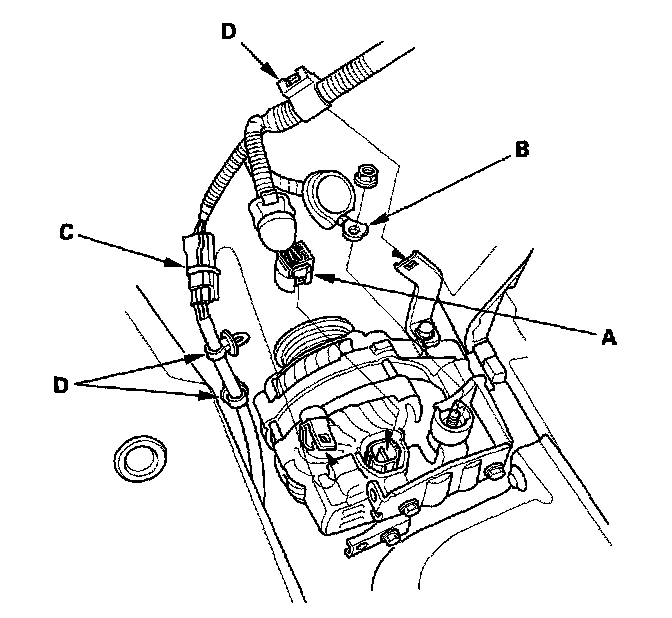 D
B
C
A
D