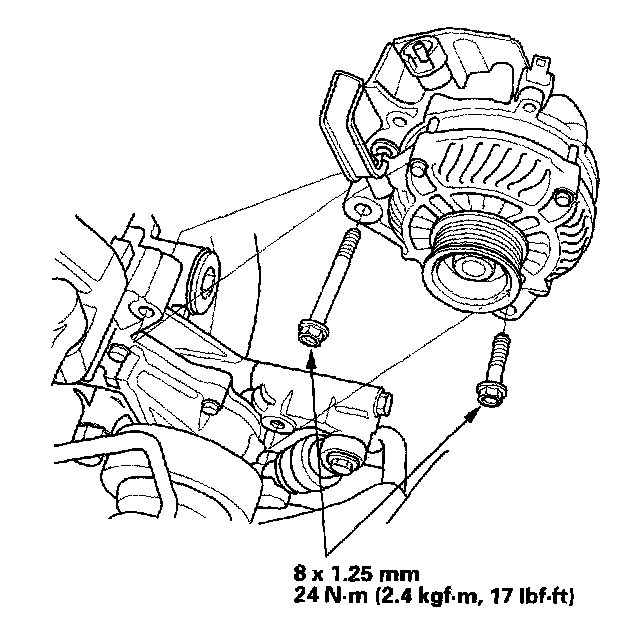 8 x 1.25 mm
24 N·m (2.4 kgf·m, 17 lbf·ft)