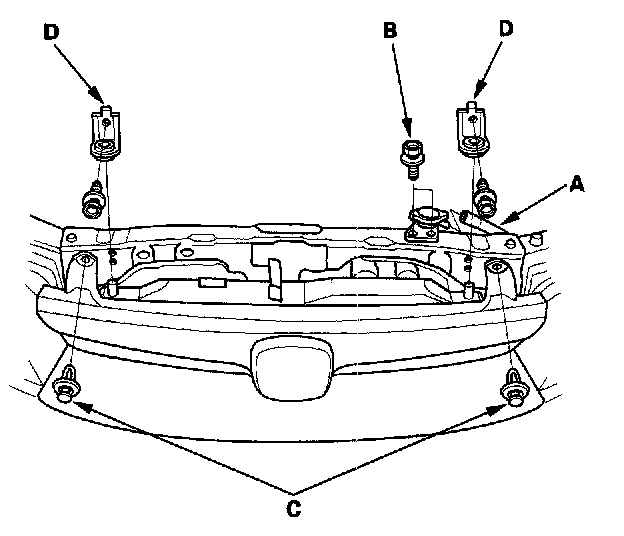 D

B

D

A

C