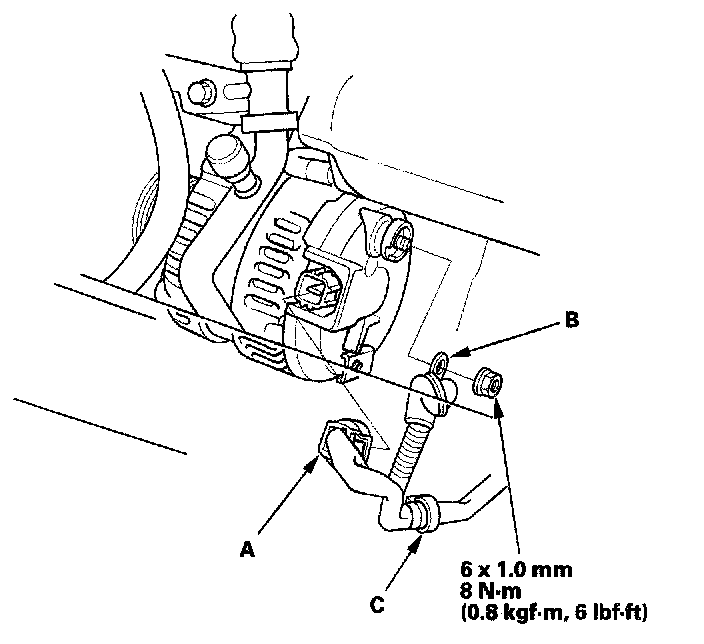 B

A

C

6 x 1.0 mm
8 N·m
(0.8 kgf·m, 6 lbf·ft)