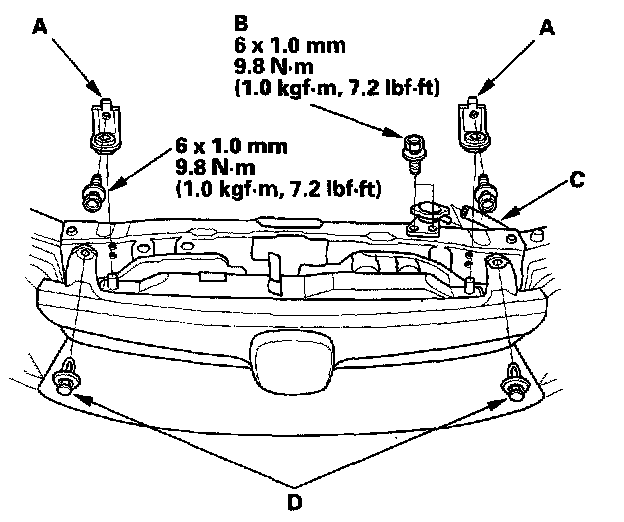 A

B
6 x 1.0 mm
9.8 N·m
(1.0 kgf·m, 7.2 lbf·ft)

A

6 x 1.0 mm
9.8 N·m
(1.0 kgf·m, 7.2 lbf·ft)

C

D