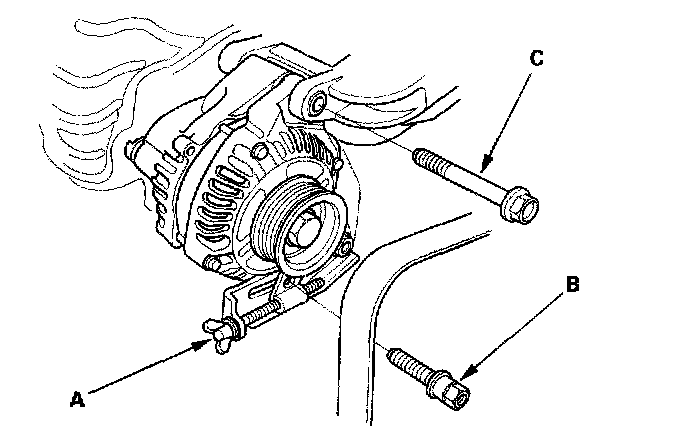 C

B

A