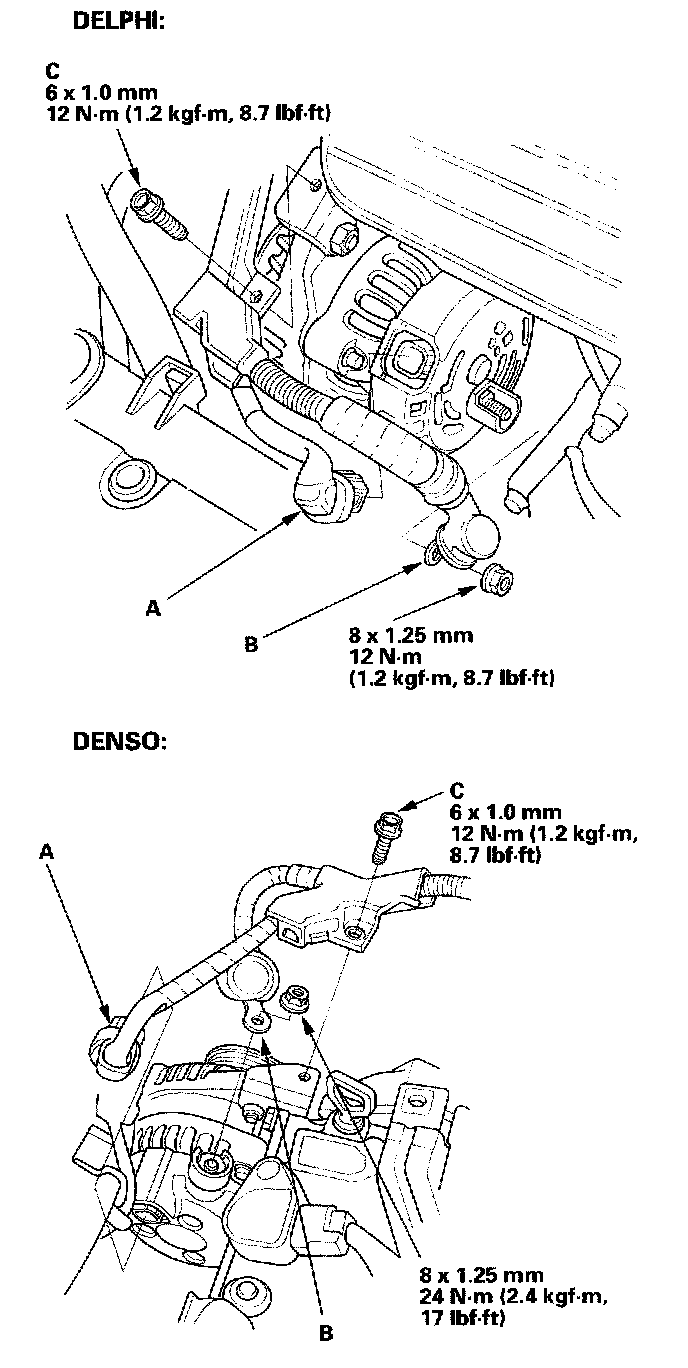 DELPHI:

C
6 x 1.0 mm
12 N·m (1.2 kgf·m, 8.7 lbf·ft)

A

B

8 x 1.25 mm
12 N·m
(1.2 kgf·m, 8.7 lbf·ft)

DENSO:

C
6 x 1.0 mm
12 N·m (1.2 kgf·m, 8.7 lbf·ft)

A

8 x 1.25 mm
24 N·m (2.4 kgf·m, 17 lbf·ft)

B