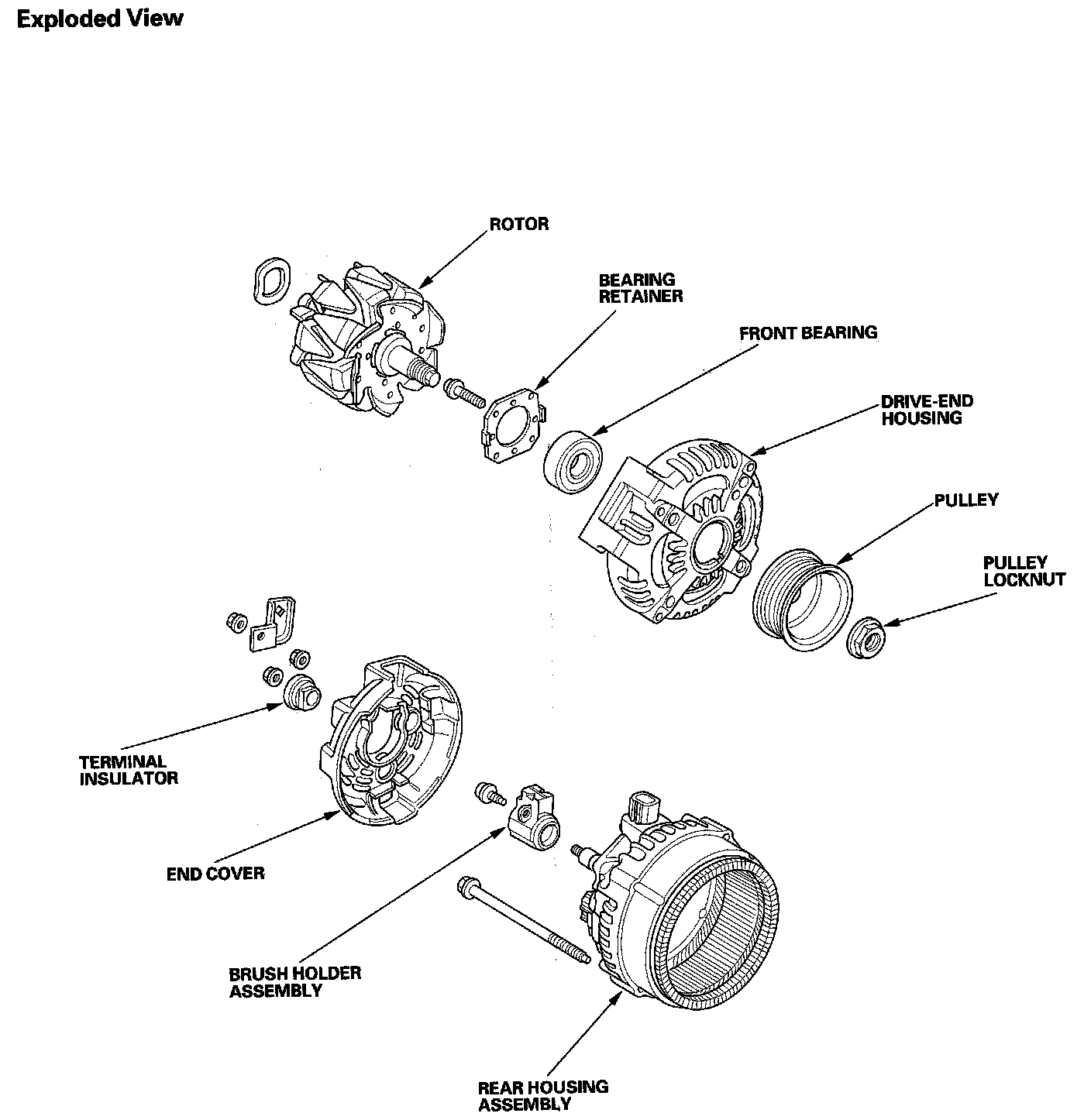 Exploded View

ROTOR

BEARING RETAINER

FRONT BEARING

DRIVE-END HOUSING

PULLEY

PULLEY LOCKNUT

TERMINAL INSULATOR

END COVER

BRUSH HOLDER ASSEMBLY

REAR HOUSING ASSEMBLY