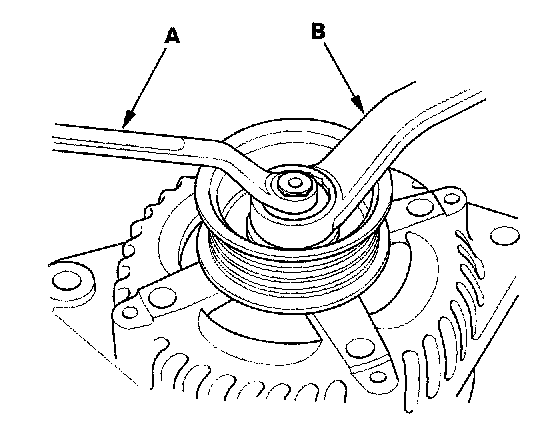 A

B