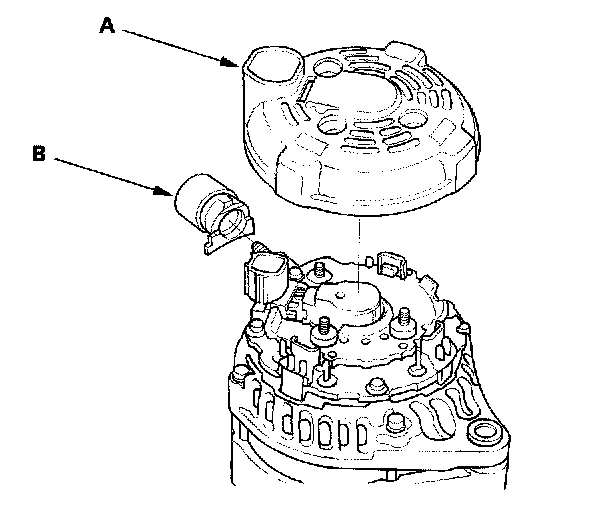 A

B