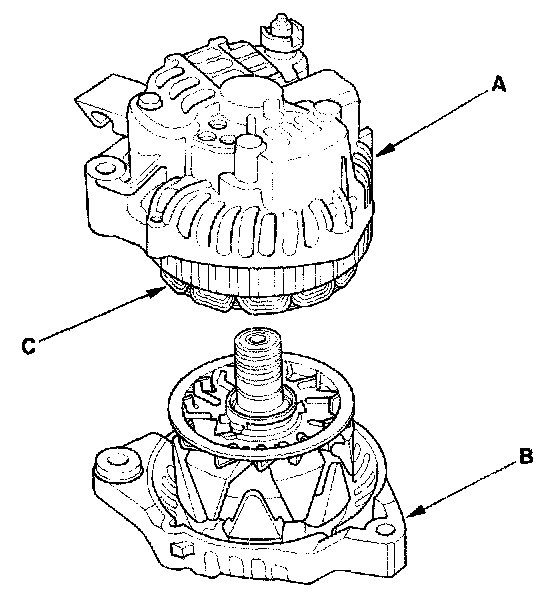 A

C

B