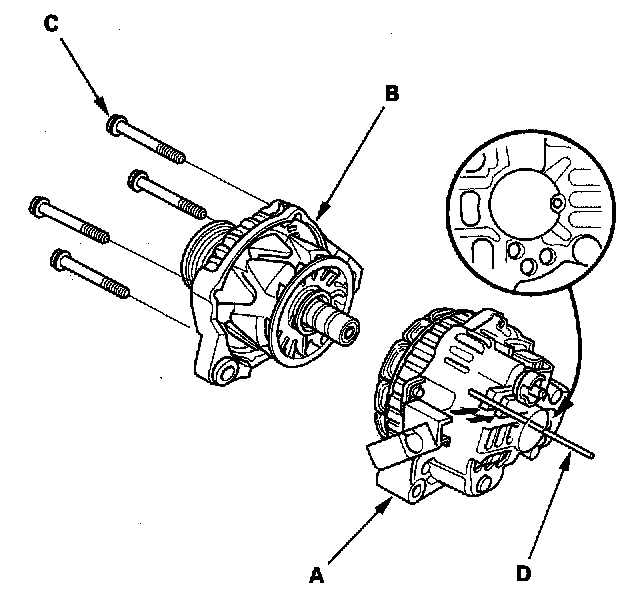 C
B
A
D