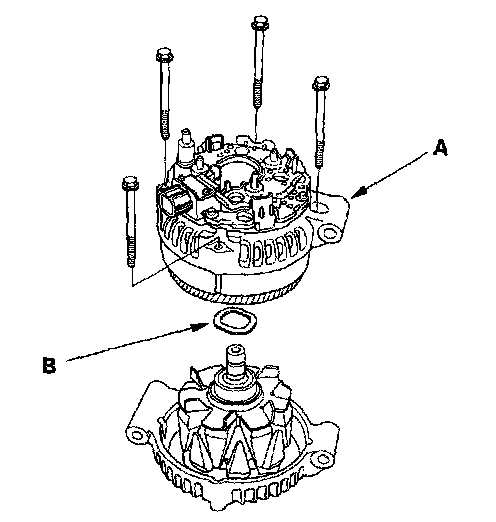 A

B