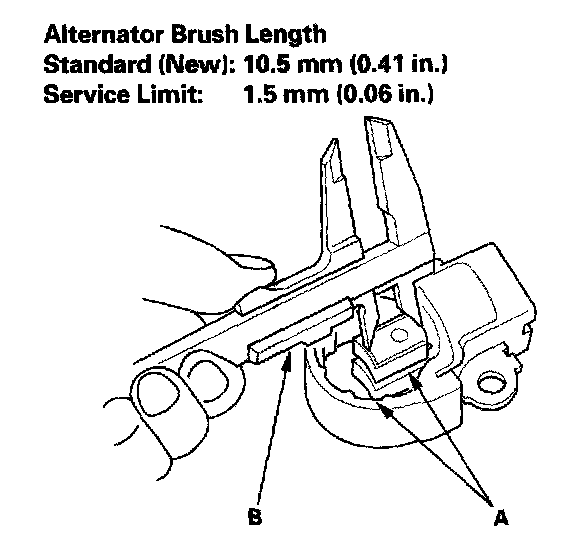 Alternator Brush Length
Standard (New): 10.5 mm (0.41 in.)
Service Limit: 1.5 mm (0.06 in.)

B

A