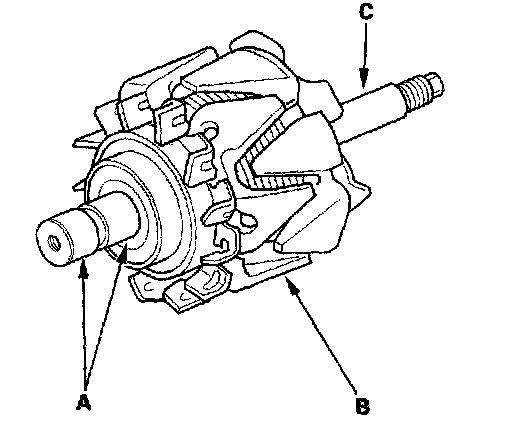 C

A

B