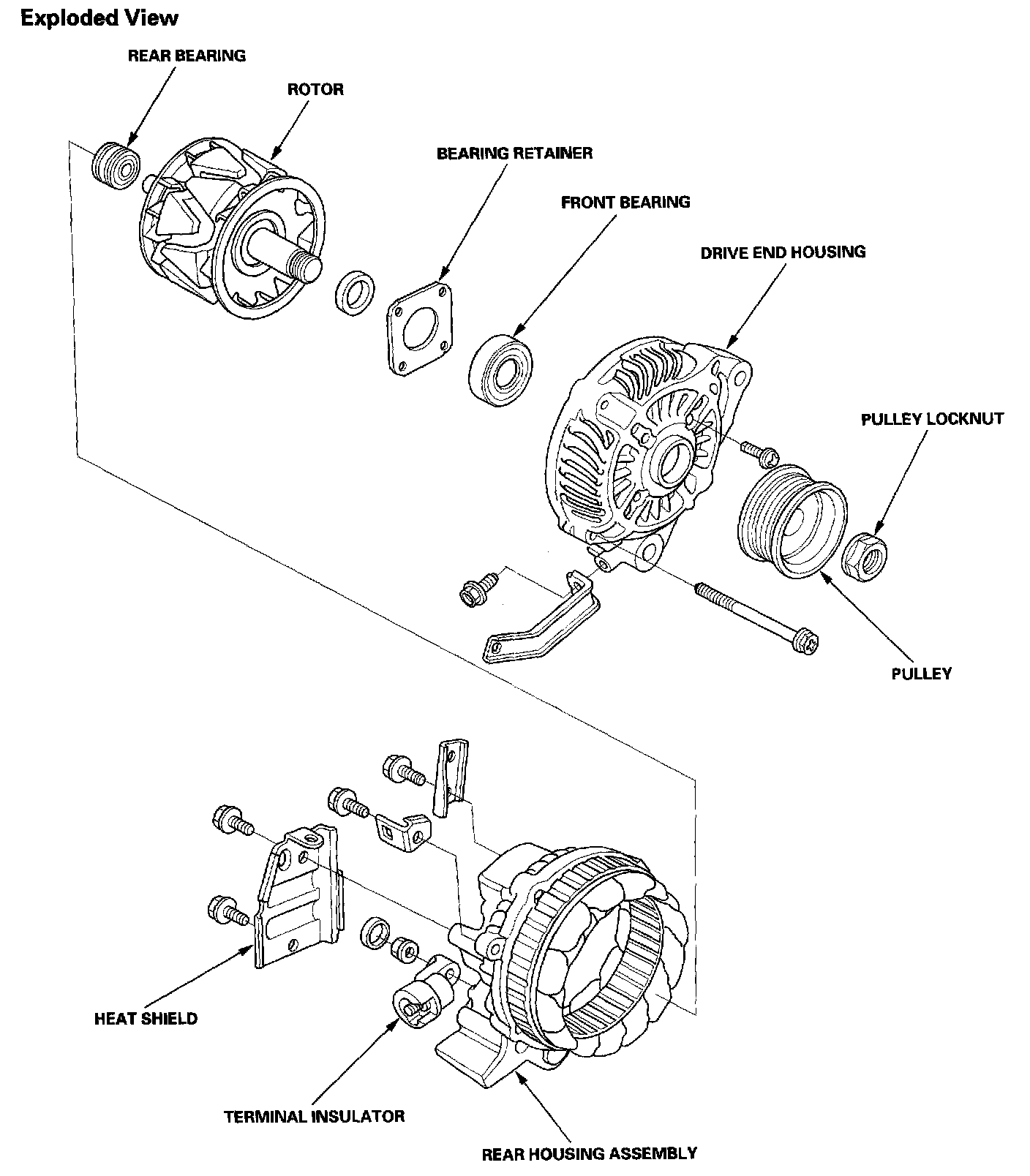 Exploded View

REAR BEARING

ROTOR

BEARING RETAINER

FRONT BEARING

DRIVE END HOUSING

PULLEY LOCKNUT

PULLEY

HEAT SHIELD

TERMINAL INSULATOR

REAR HOUSING ASSEMBLY