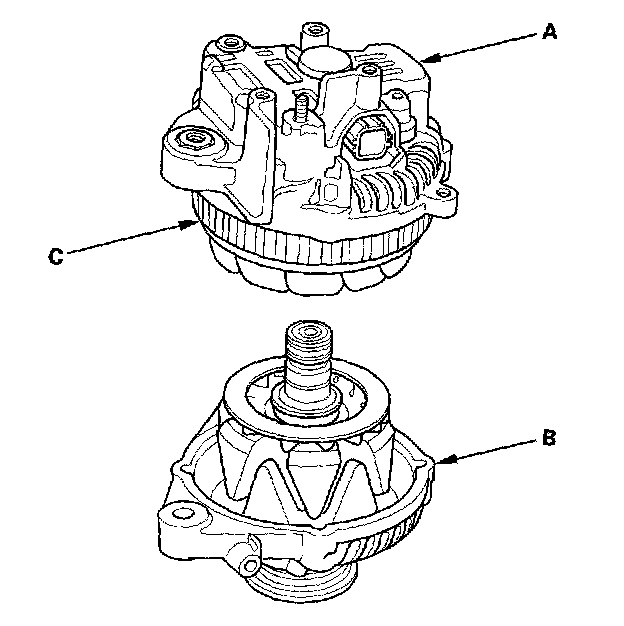 A
C
B