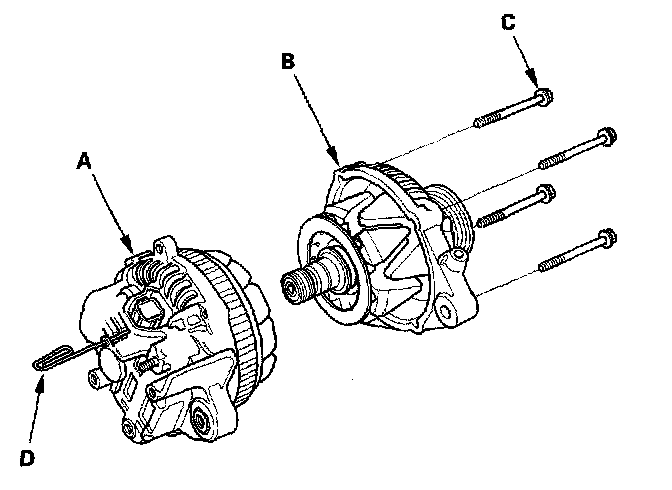 C
B
A
D