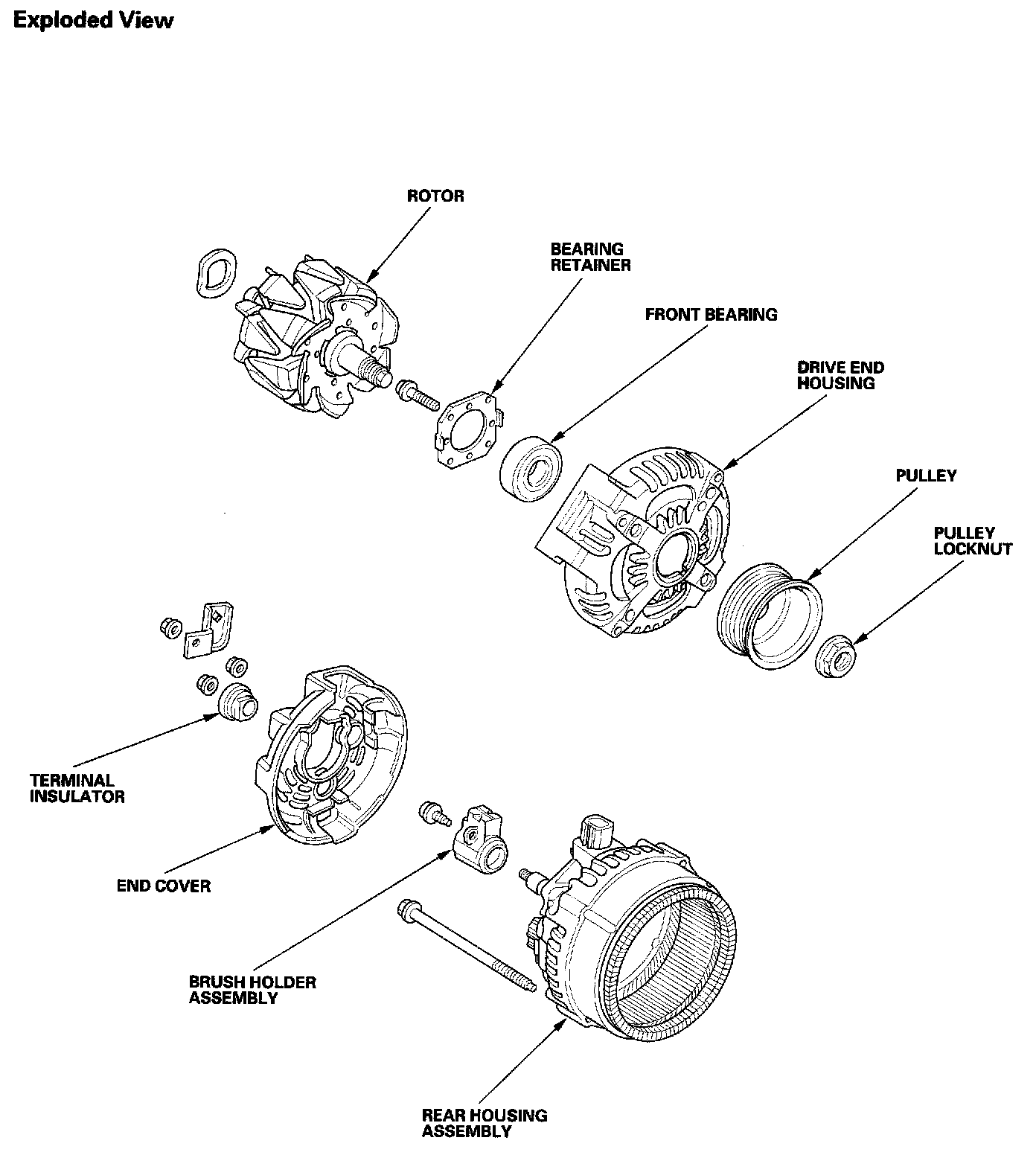 Exploded View

ROTOR

BEARING RETAINER

FRONT BEARING

DRIVE END HOUSING

PULLEY

PULLEY LOCKNUT

TERMINAL INSULATOR

END COVER

BRUSH HOLDER ASSEMBLY

REAR HOUSING ASSEMBLY