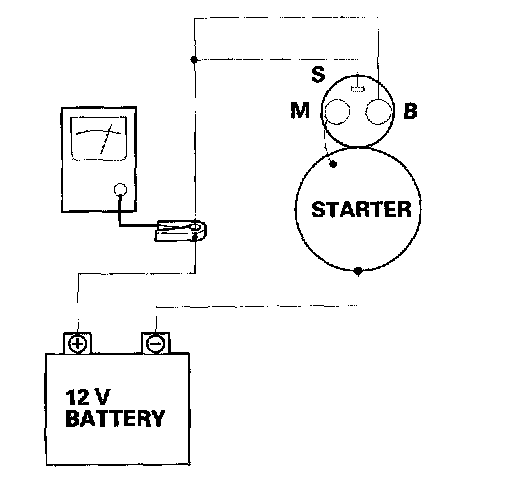 S
M
B
STARTER
+
−
12 V
BATTERY