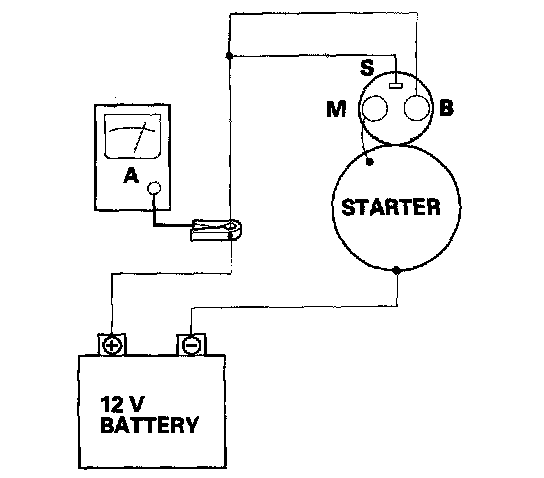 S
M
B
A
STARTER
+
−
12 V
BATTERY