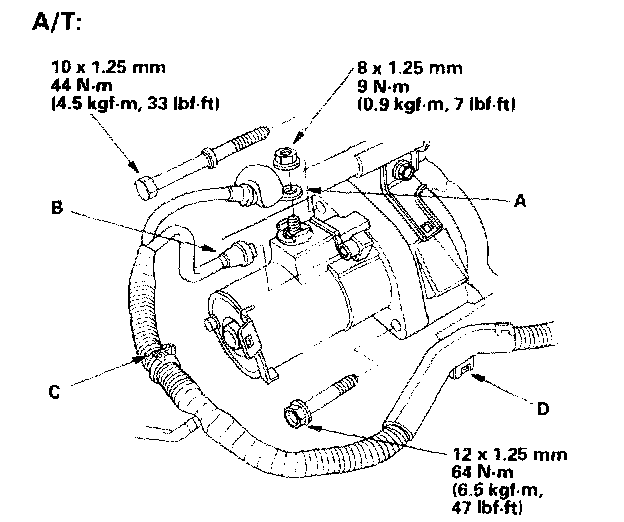 A/T:

10 x 1.25 mm
44 N·m
(4.5 kgf·m, 33 lbf·ft)

8 x 1.25 mm
9 N·m
(0.9 kgf·m, 7 lbf·ft)

A

B

C

D

12 x 1.25 mm
64 N·m
(6.5 kgf·m,
47 lbf·ft)