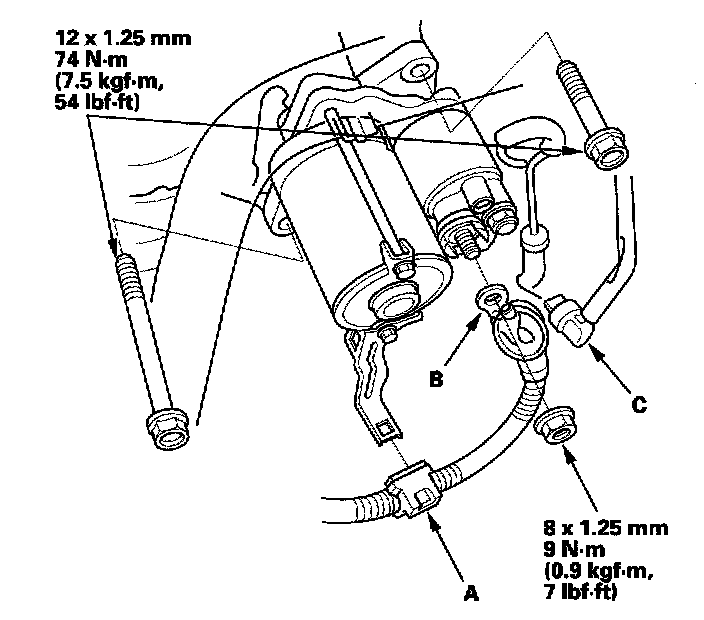 12 x 1.25 mm
74 N·m
(7.5 kgf·m,
54 lbf·ft)

B

C

8 x 1.25 mm
9 N·m
(0.9 kgf·m,
7 lbf·ft)

A