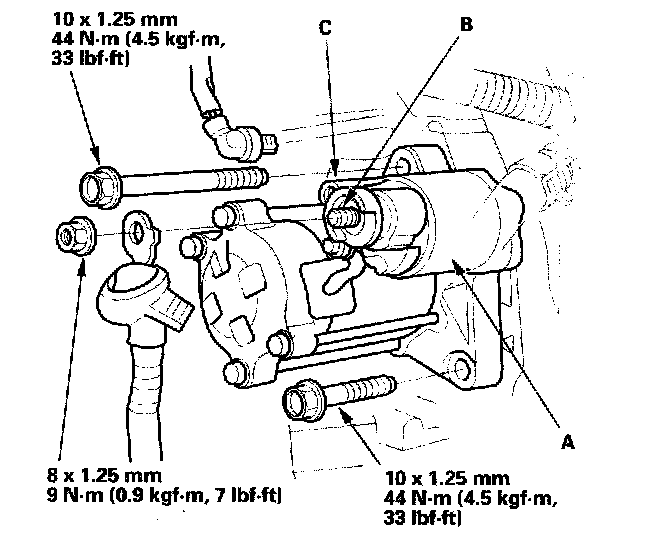 10 x 1.25 mm
44 N·m (4.5 kgf·m,
33 lbf·ft)

C

B

A

8 x 1.25 mm
9 N·m (0.9 kgf·m, 7 lbf·ft)

10 x 1.25 mm
44 N·m (4.5 kgf·m,
33 lbf·ft)