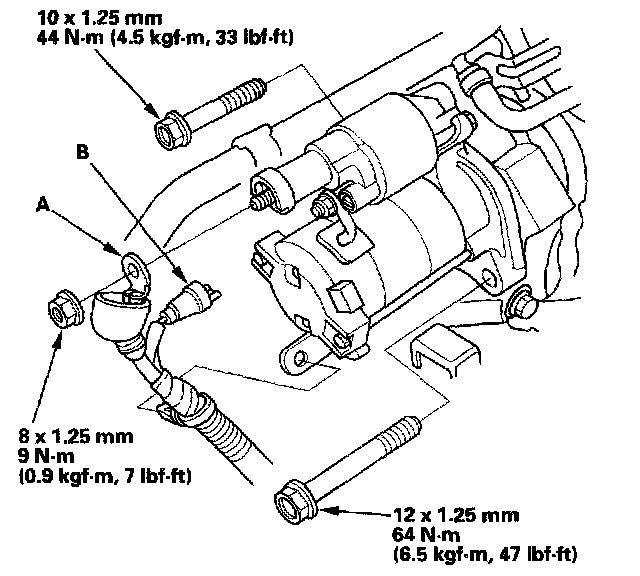 10 x 1.25 mm
44 N·m (4.5 kgf·m, 33 lbf·ft)

B

A

8 x 1.25 mm
9 N·m
(0.9 kgf·m, 7 lbf·ft)

12 x 1.25 mm
64 N·m
(6.5 kgf·m, 47 lbf·ft)