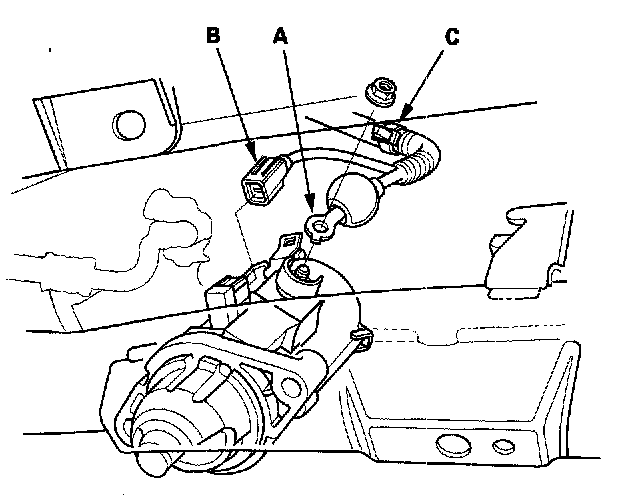 B
A
C