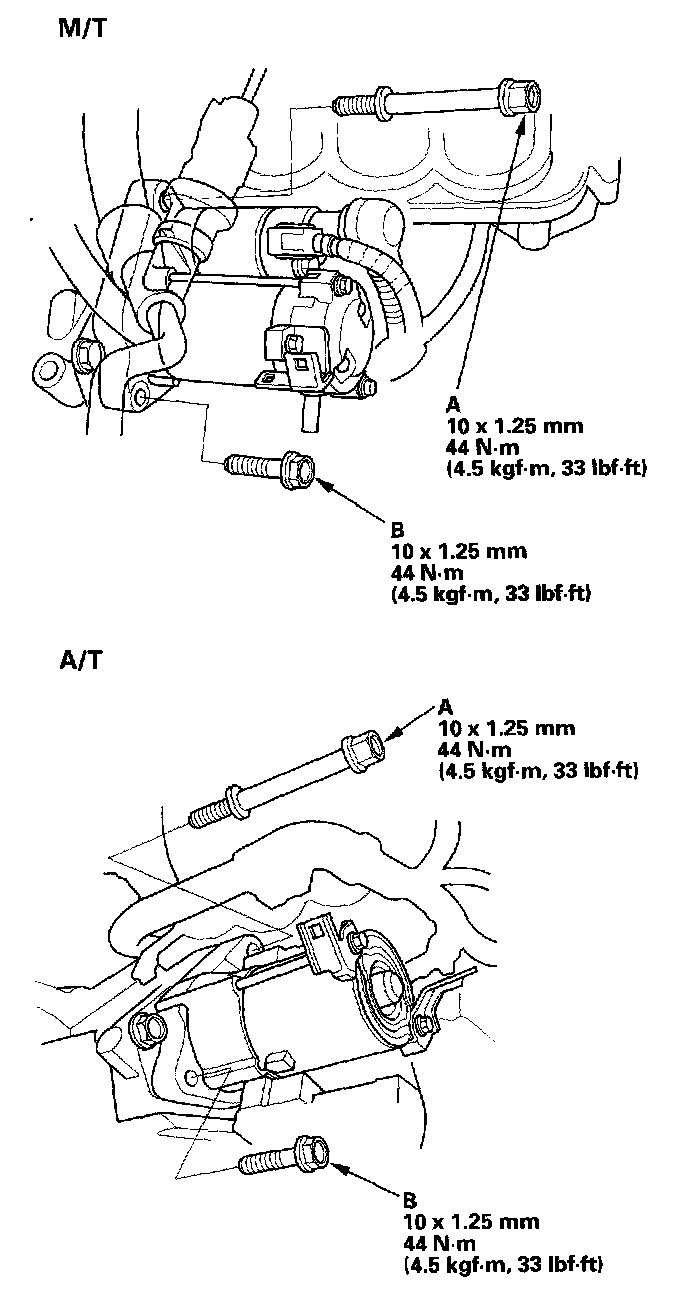 M/T

A
10 x 1.25 mm
44 N·m
(4.5 kgf·m, 33 lbf·ft)

B
10 x 1.25 mm
44 N·m
(4.5 kgf·m, 33 lbf·ft)

A/T

A
10 x 1.25 mm
44 N·m
(4.5 kgf·m, 33 lbf·ft)

B
10 x 1.25 mm
44 N·m
(4.5 kgf·m, 33 lbf·ft)