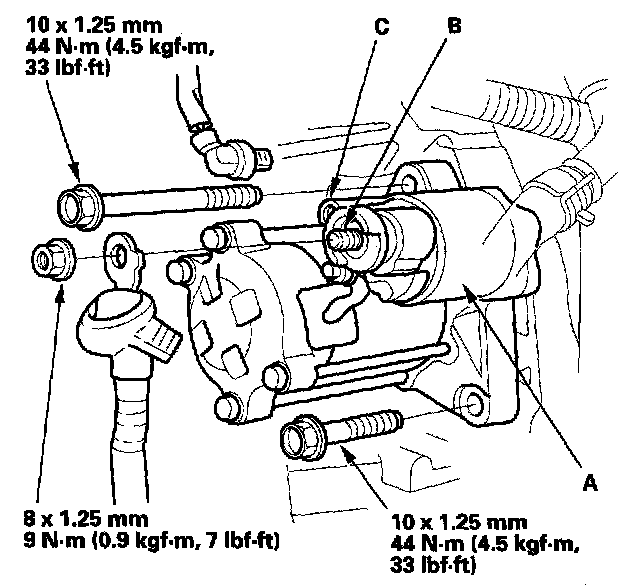 10 x 1.25 mm
44 N·m (4.5 kgf·m, 33 lbf·ft)

C

B

A

8 x 1.25 mm
9 N·m (0.9 kgf·m, 7 lbf·ft)

10 x 1.25 mm
44 N·m (4.5 kgf·m, 33 lbf·ft)