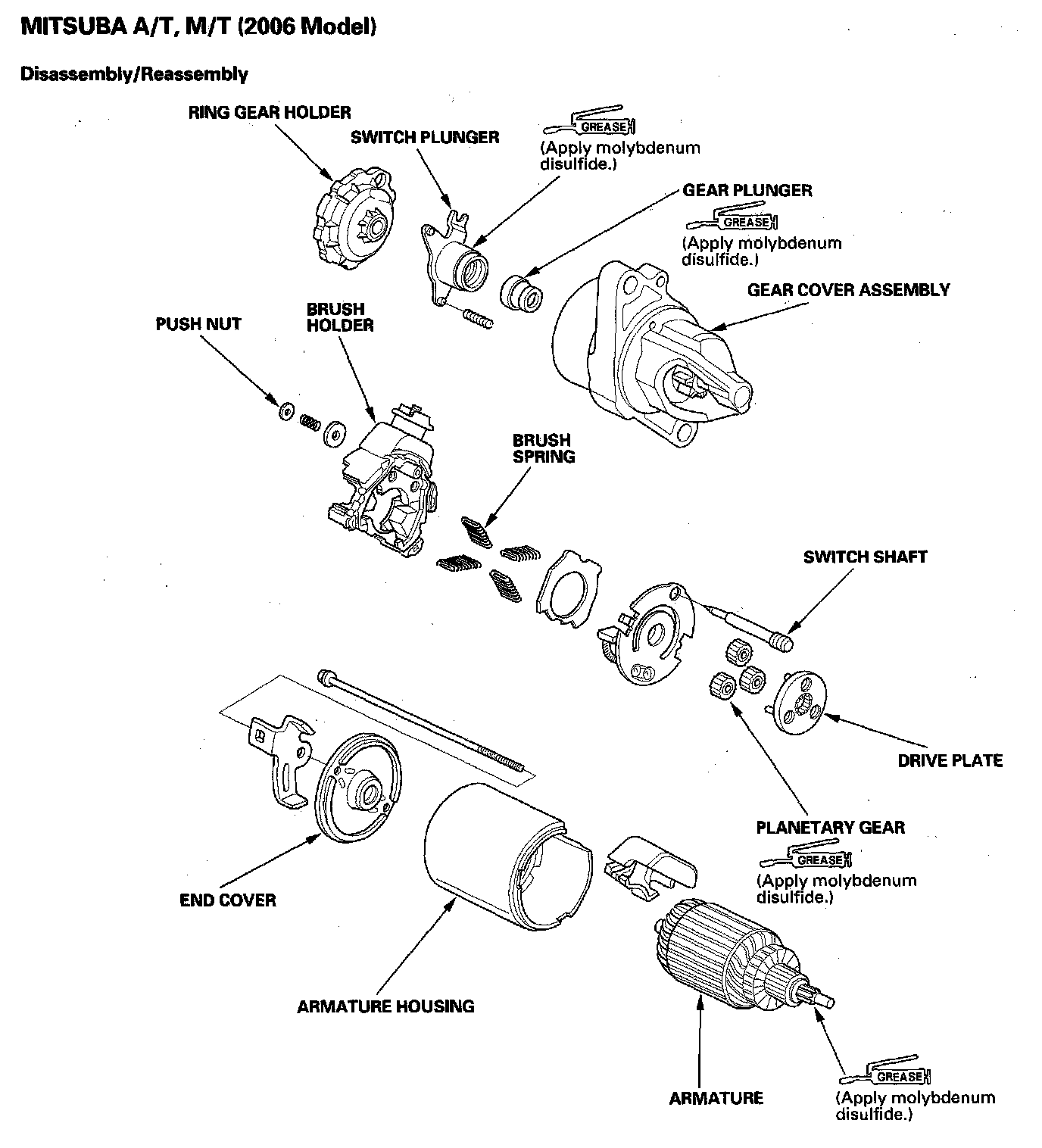 MITSUBA A/T, M/T (2006 Model)

Disassembly/Reassembly

RING GEAR HOLDER

SWITCH PLUNGER

GREASE
(Apply molybdenum disulfide.)

GEAR PLUNGER

GREASE
(Apply molybdenum disulfide.)

GEAR COVER ASSEMBLY

PUSH NUT

BRUSH HOLDER

BRUSH SPRING

SWITCH SHAFT

DRIVE PLATE

PLANETARY GEAR

GREASE
(Apply molybdenum disulfide.)

END COVER

ARMATURE HOUSING

ARMATURE

GREASE
(Apply molybdenum disulfide.)