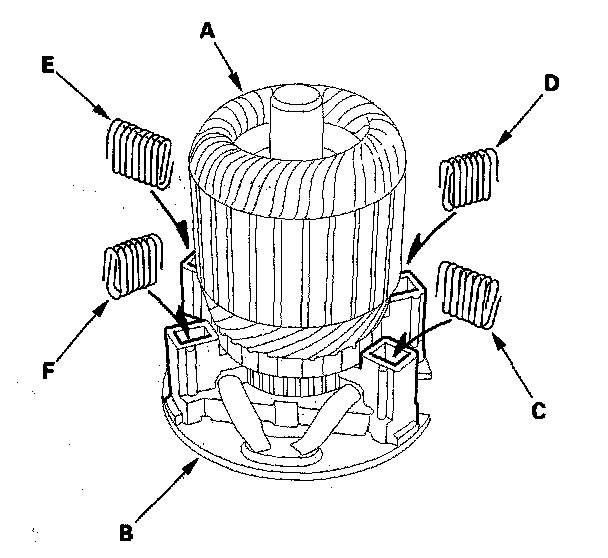 A
E
D
F
C
B