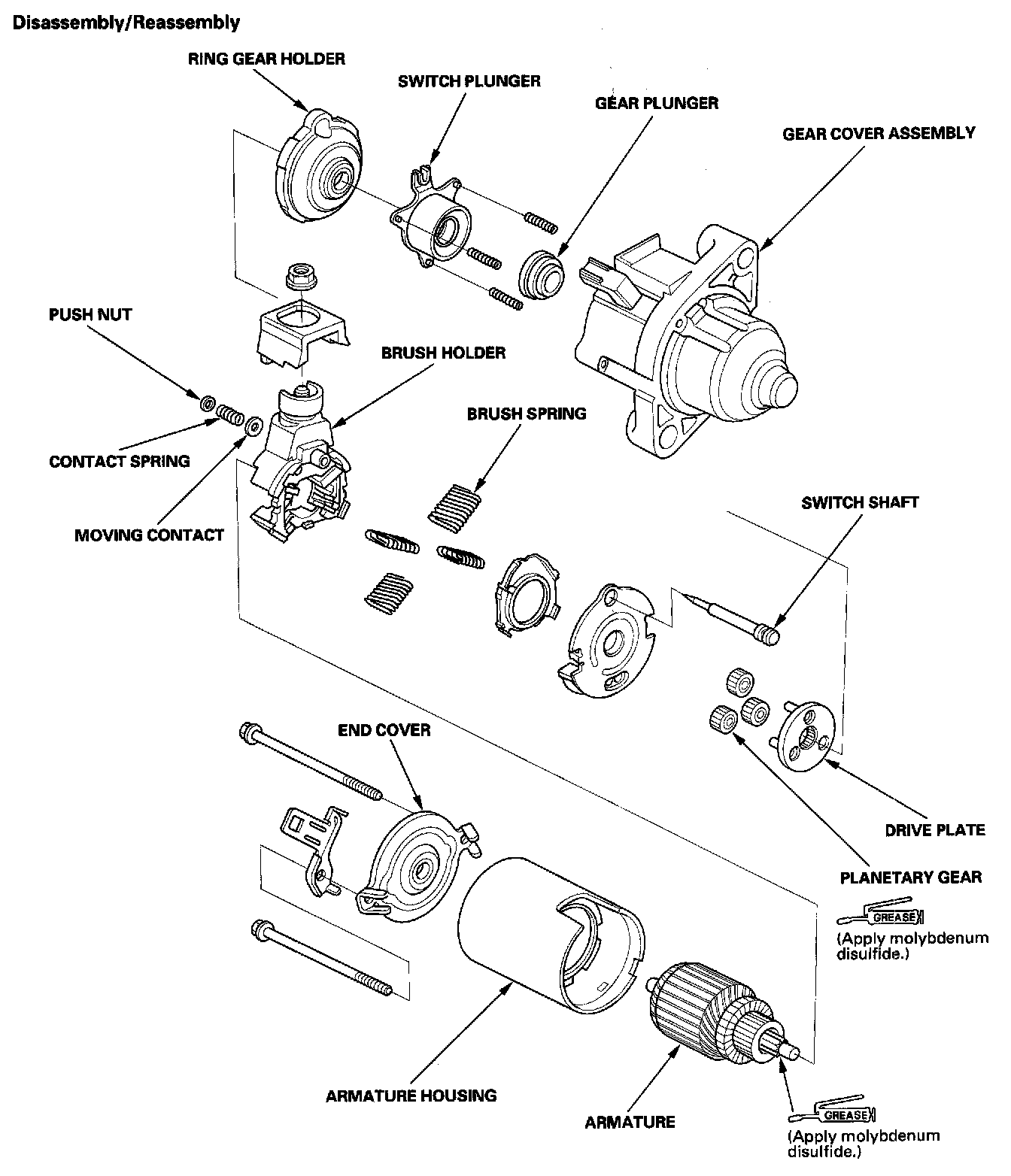 Disassembly/Reassembly

RING GEAR HOLDER

SWITCH PLUNGER

GEAR PLUNGER

GEAR COVER ASSEMBLY

PUSH NUT

BRUSH HOLDER

BRUSH SPRING

CONTACT SPRING

MOVING CONTACT

SWITCH SHAFT

END COVER

DRIVE PLATE

PLANETARY GEAR

GREASE

(Apply molybdenum disulfide.)

ARMATURE HOUSING

ARMATURE

GREASE

(Apply molybdenum disulfide.)