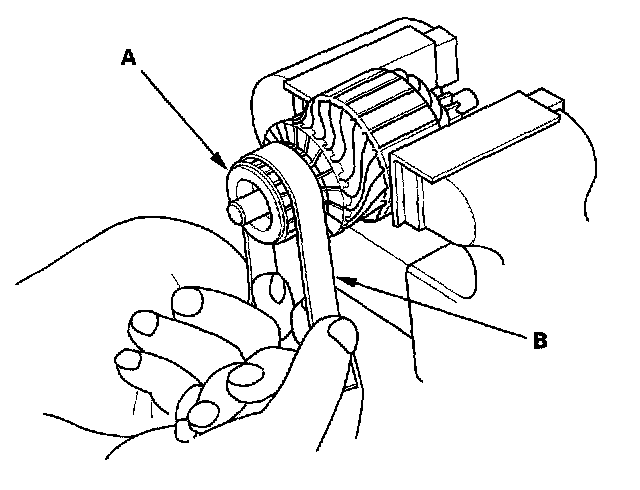 A

B