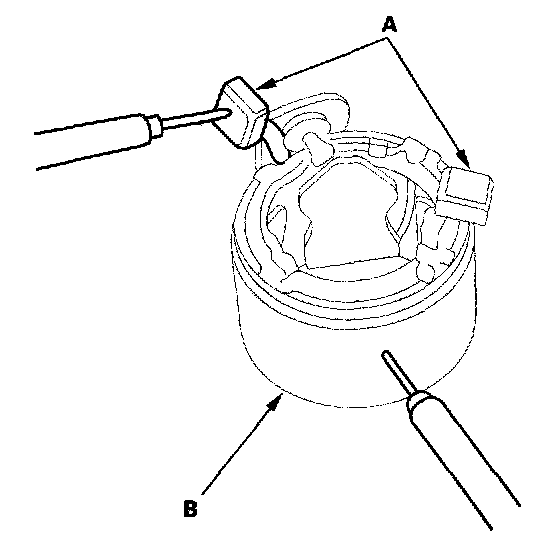 A
B