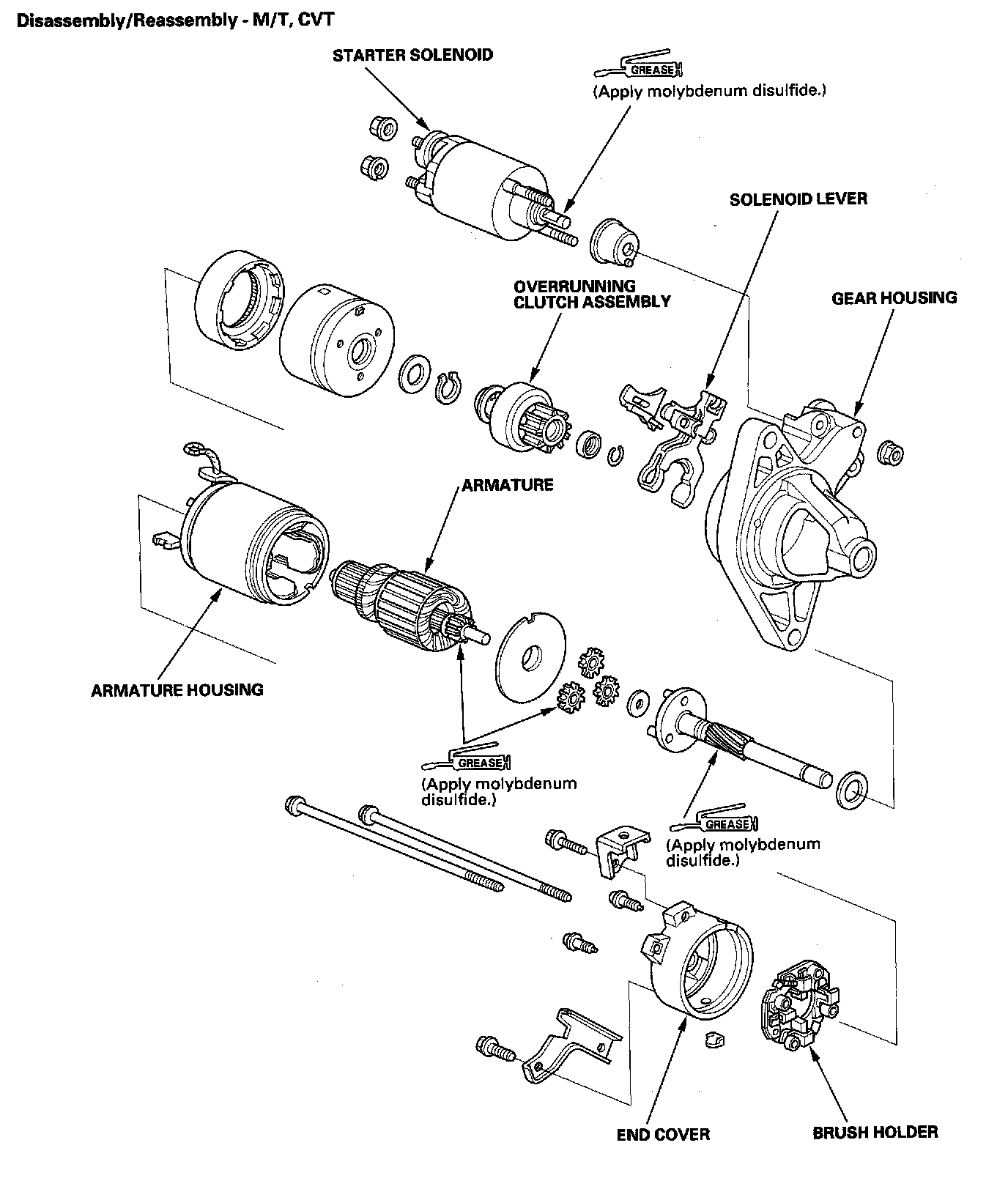 Disassembly/Reassembly - M/T, CVT

STARTER SOLENOID

GREASE
(Apply molybdenum disulfide.)

SOLENOID LEVER

OVERRUNNING CLUTCH ASSEMBLY

GEAR HOUSING

ARMATURE

ARMATURE HOUSING

GREASE
(Apply molybdenum disulfide.)

GREASE
(Apply molybdenum disulfide.)

END COVER

BRUSH HOLDER