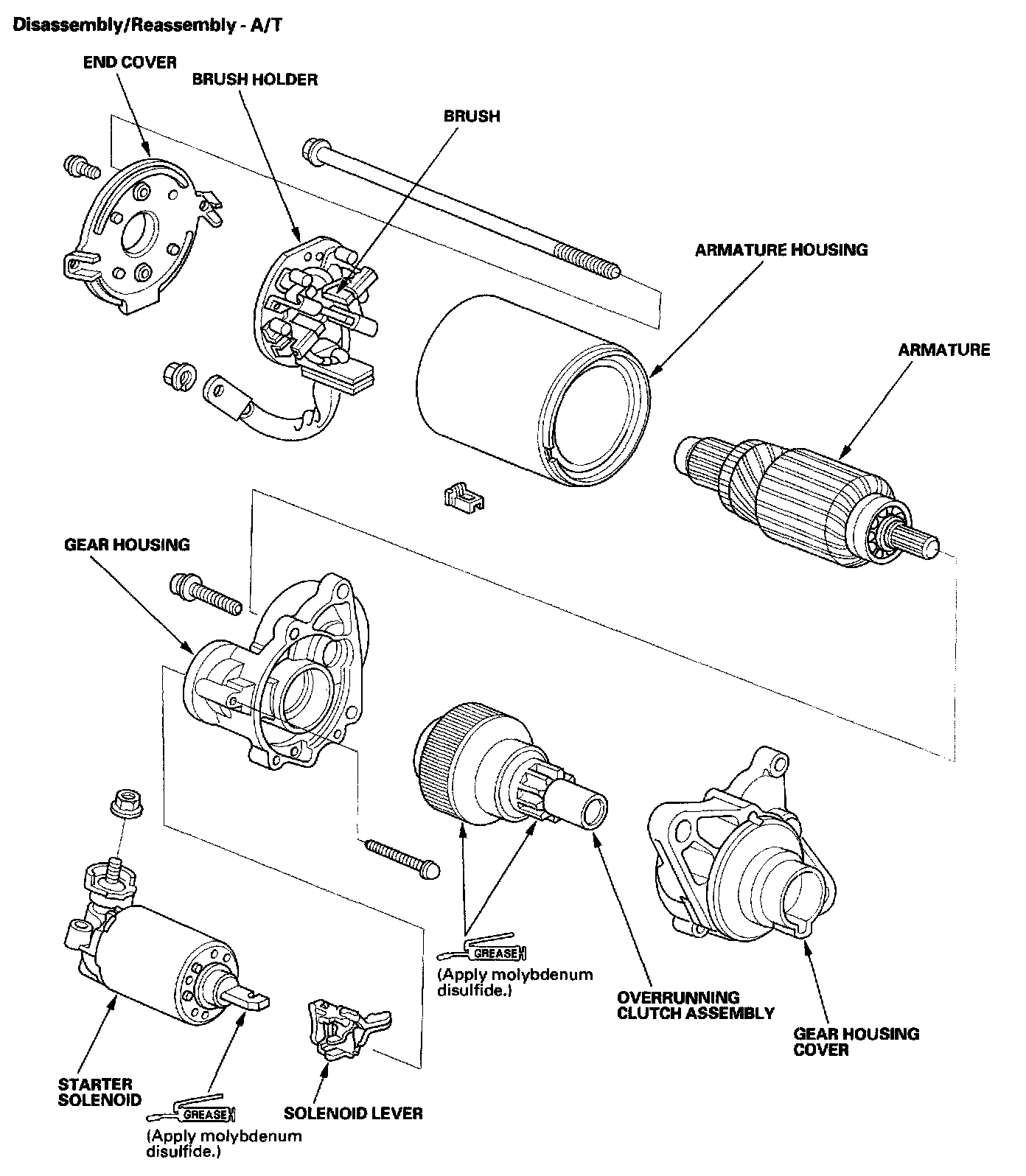 Disassembly/Reassembly - A/T

END COVER

BRUSH HOLDER

BRUSH

ARMATURE HOUSING

ARMATURE

GEAR HOUSING

GREASE
(Apply molybdenum disulfide.)

OVERRUNNING CLUTCH ASSEMBLY

GEAR HOUSING COVER

STARTER SOLENOID

GREASE
(Apply molybdenum disulfide.)

SOLENOID LEVER