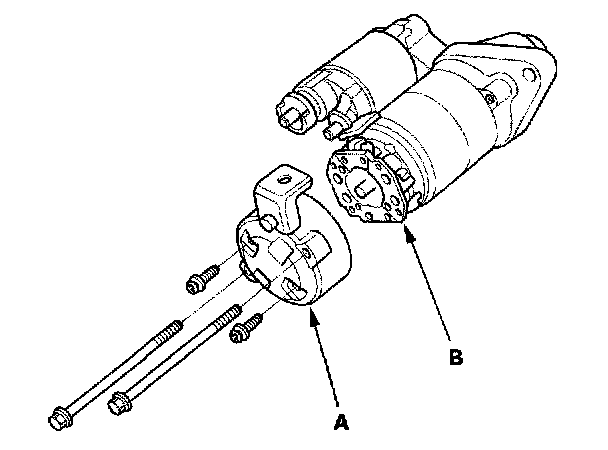 B

A