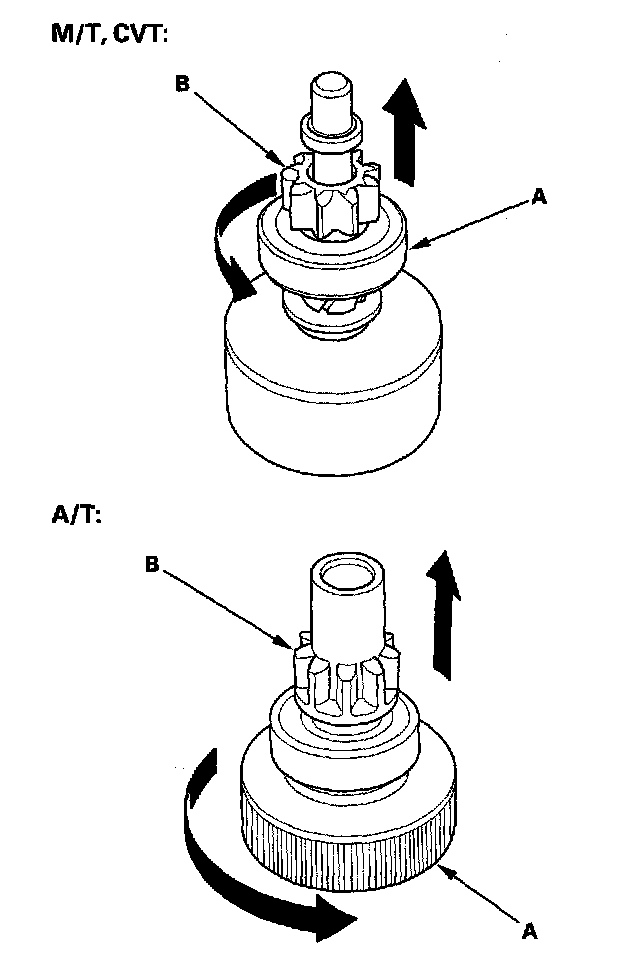 M/T, CVT:

B

A

A/T:

B

A