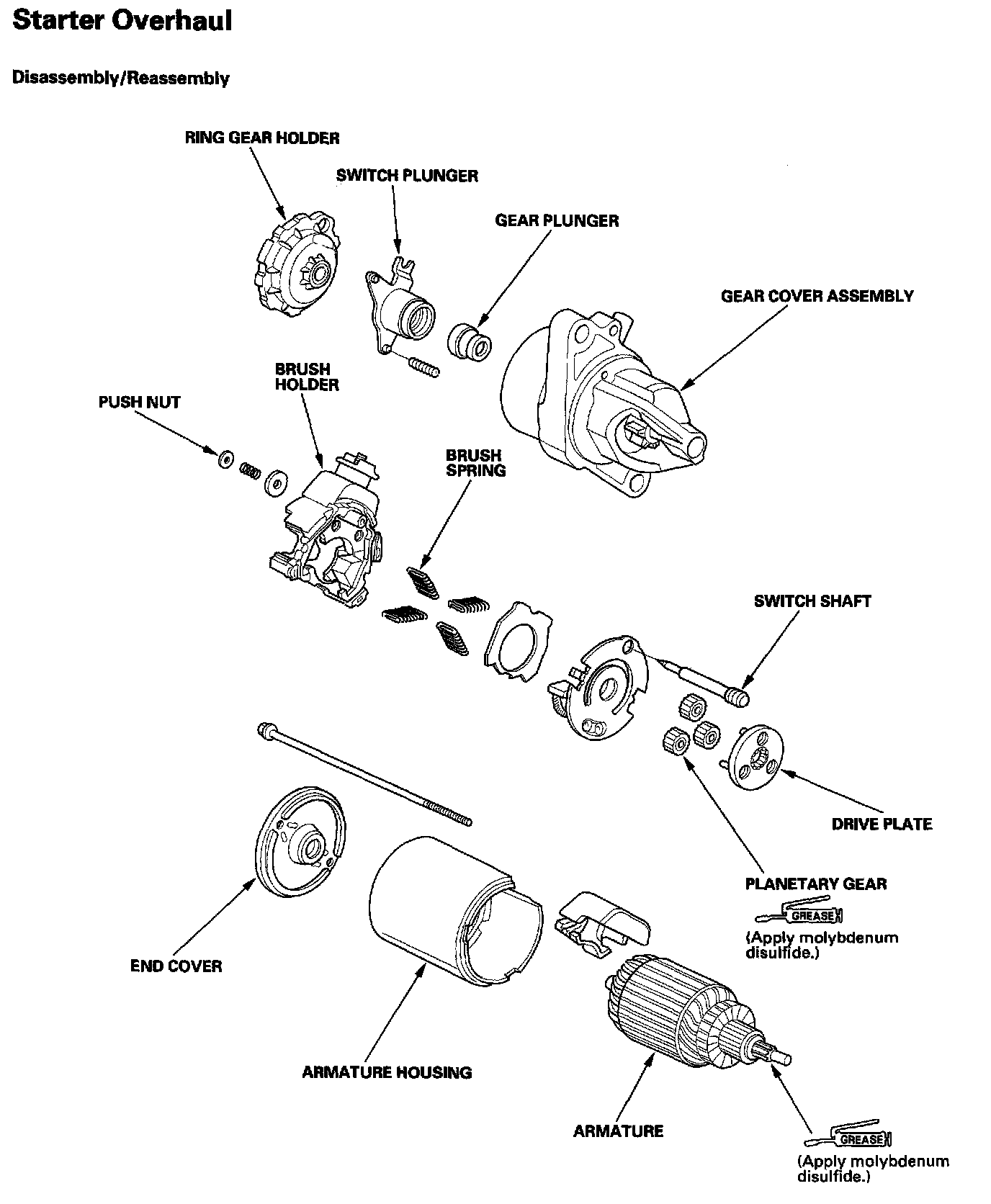 Starter Overhaul

Disassembly/Reassembly

RING GEAR HOLDER

SWITCH PLUNGER

GEAR PLUNGER

GEAR COVER ASSEMBLY

BRUSH HOLDER

PUSH NUT

BRUSH SPRING

SWITCH SHAFT

DRIVE PLATE

PLANETARY GEAR

GREASE

(Apply molybdenum disulfide.)

END COVER

ARMATURE HOUSING

ARMATURE

GREASE

(Apply molybdenum disulfide.)