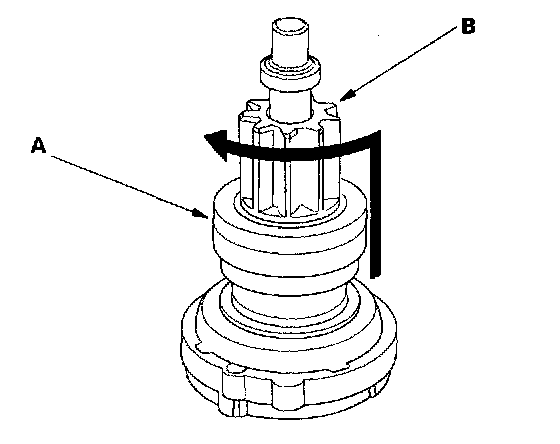 B

A