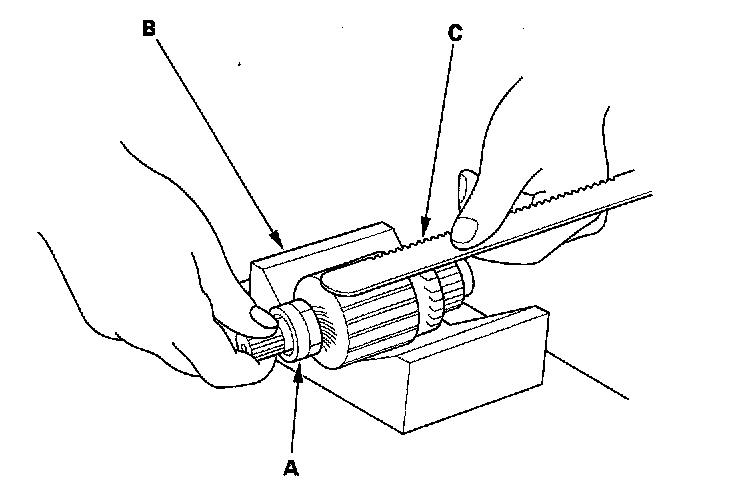 B

C

A