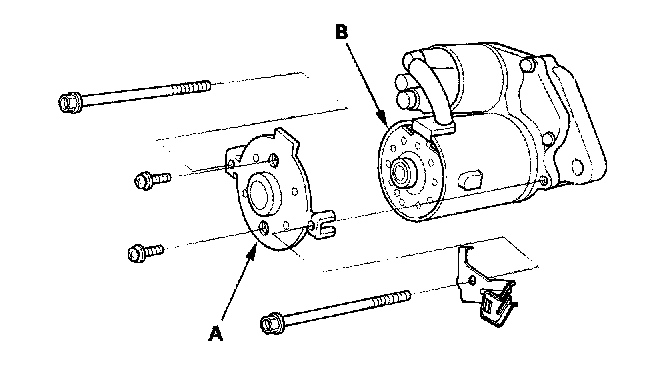 B

A