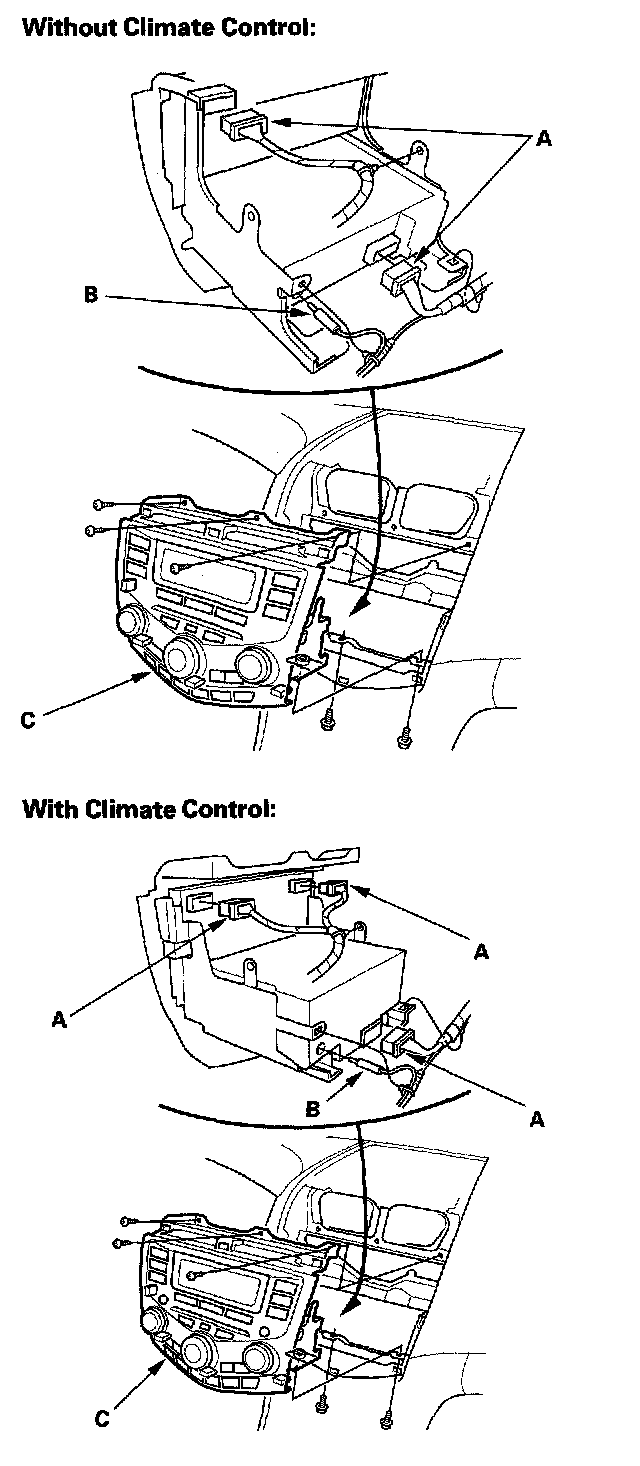 Without Climate Control:

A

B

C

With Climate Control:

A

A

B

A

C